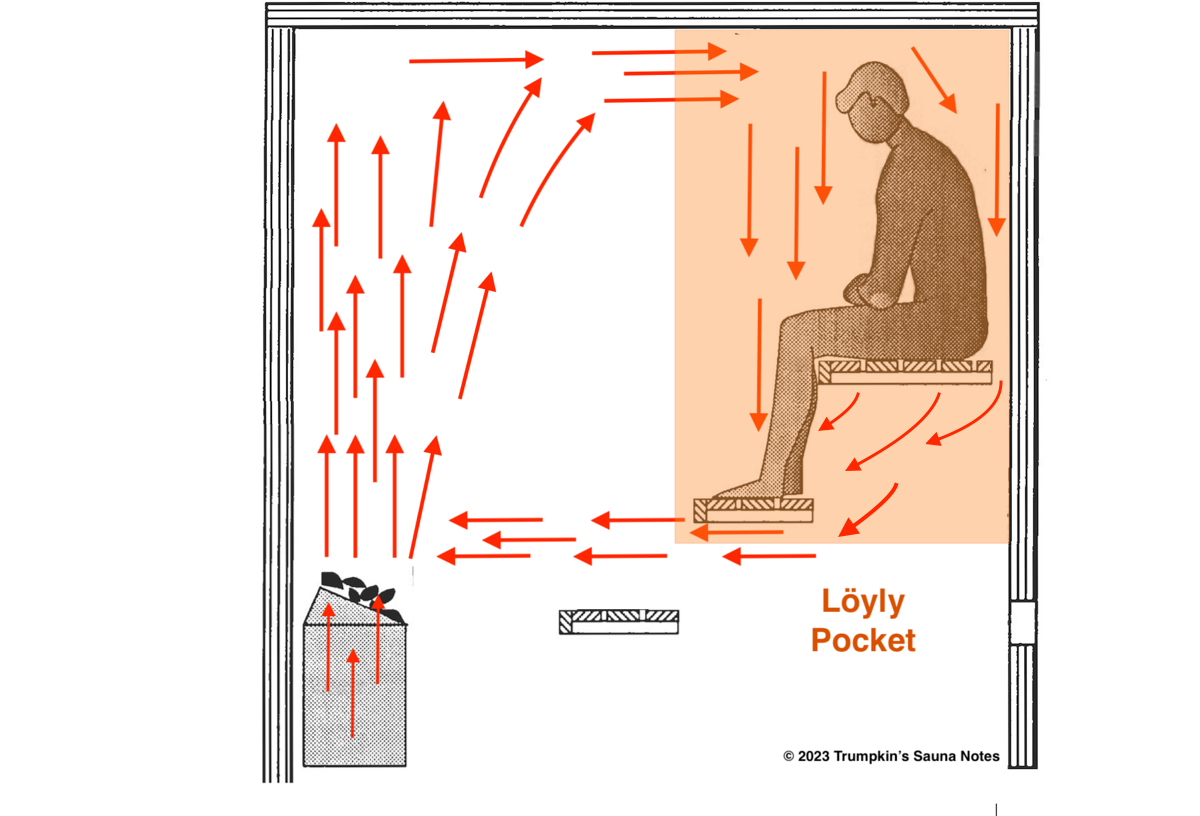 Löyly Pocket

© 2023 Trumpkin's Sauna Notes