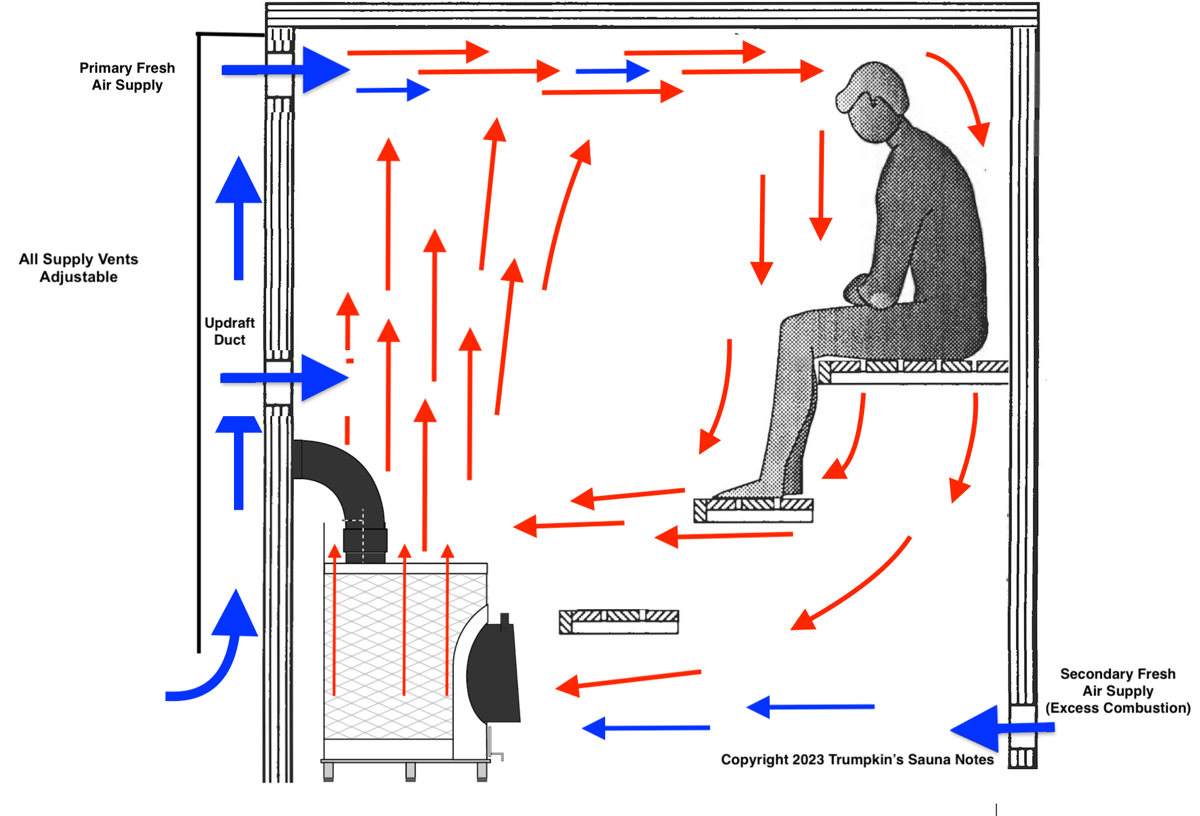 Primary Fresh Air Supply

All Supply Vents Adjustable

Updraft Duct

Secondary Fresh Air Supply (Excess Combustion)

Copyright 2023 Trumpkin's Sauna Notes